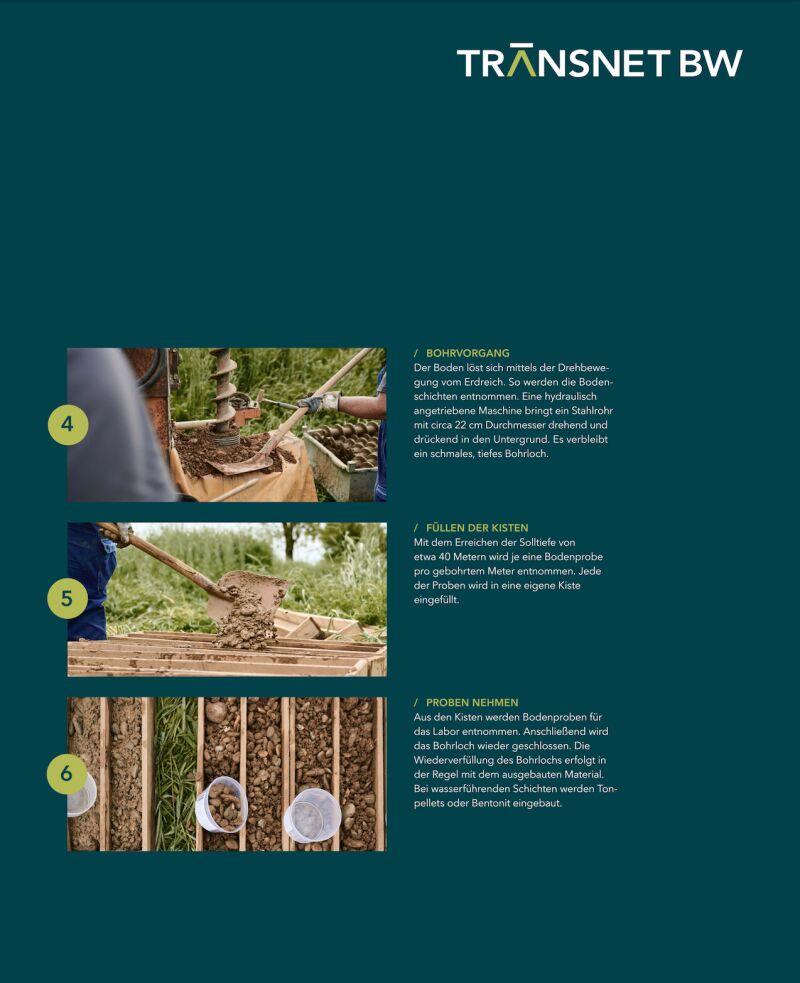 TRANSNET BW

4

/ BOHRVORGANG
Der Boden löst sich mittels der Drehbewegung vom Erdreich. So werden die Bodenschichten entnommen. Eine hydraulisch angetriebene Maschine bringt ein Stahlrohr mit circa 22 cm Durchmesser drehend und drückend in den Untergrund. Es verbleibt ein schmales, tiefes Bohrloch.

5

/ FÜLLEN DER KISTEN
Mit dem Erreichen der Solltiefe von etwa 40 Metern wird je eine Bodenprobe pro gebohrtem Meter entnommen. Jede der Proben wird in eine eigene Kiste eingefüllt.

6

/ PROBEN NEHMEN
Aus den Kisten werden Bodenproben für das Labor entnommen. Anschließend wird das Bohrloch wieder geschlossen. Die Wiederverfüllung des Bohrlochs erfolgt in der Regel mit dem ausgebauten Material. Bei wasserführenden Schichten werden Tonpellets oder Bentonit eingebaut.